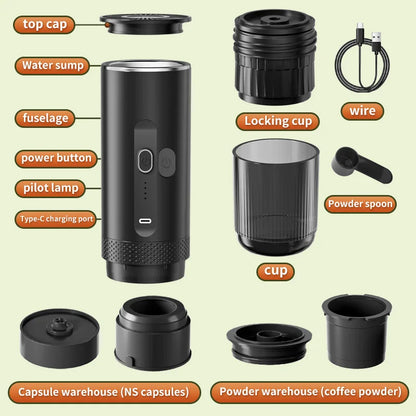 top cap

Water sump

fuselage

power button

pilot lamp

Type-C charging port

Locking cup

wire

Powder spoon

cup

Capsule warehouse (NS capsules)

Powder warehouse (coffee powder)